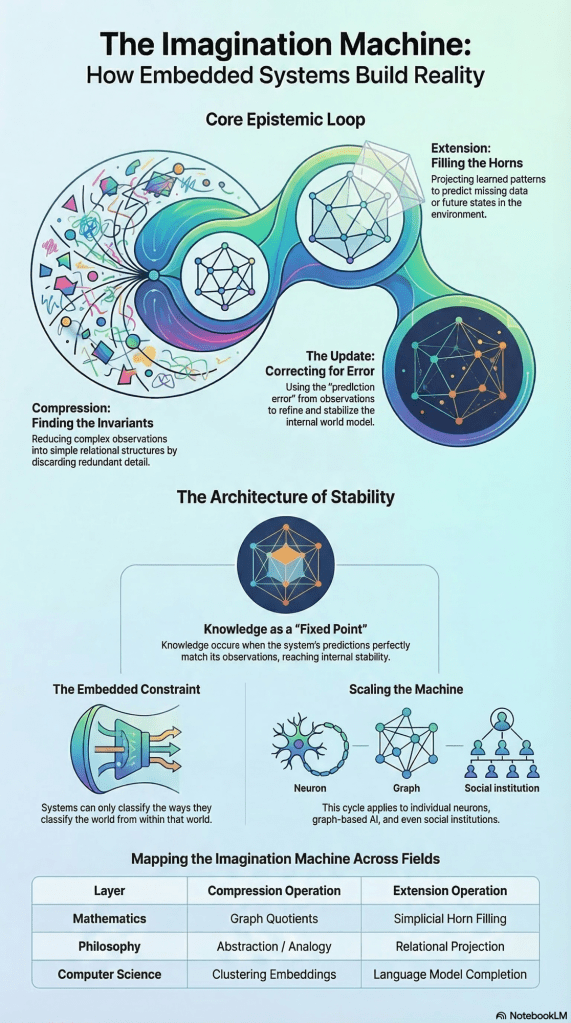 The Imagination Machine:
How Embedded Systems Build Reality

Core Epistemic Loop

Extension:
Filling the Horns
Projecting learned patterns to predict missing data or future states in the environment.

The Update:
Correcting for Error
Using the "prediction error" from observations to refine and stabilize the internal world model.

Compression:
Finding the Invariants
Reducing complex observations into simple relational structures by discarding redundant detail.

The Architecture of Stability

Knowledge as a "Fixed Point"
Knowledge occure when the system's predictions perfectly match its observations, reaching internal stability.

The Embedded Constraint

Systems can only classify the ways they classify the world from within that world.

Scaling the Machine

Neuron

Graph

Social institution

This cycle applies to individual neurons, graph-based AI, and even social institutions.

Mapping the Imagination Machine Across Fields

| Layer | Compression Operation | Extension Operation |
|---|---|---|
| Mathematics | Graph Quotients | Simplicial Horn Filling |
| Philosophy | Abstraction / Analogy | Relational Projection |
| Computer Science | Clustering Embeddings | Language Model Completion |

NotebookLM